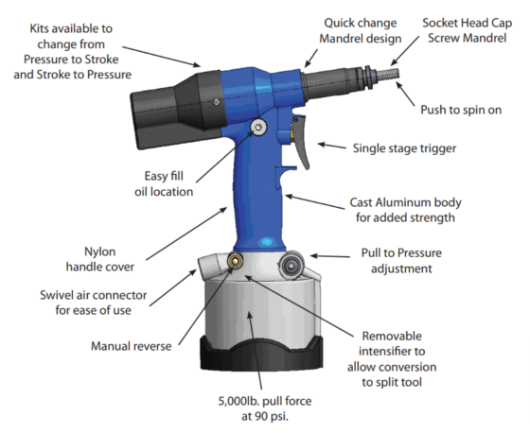 Kits available to change from Pressure to Stroke and Stroke to Pressure

Quick change Mandrel design

Socket Head Cap Screw Mandrel

Push to spin on

Single stage trigger

Easy fill oil location

Cast Aluminum body for added strength

Nylon handle cover

Pull to Pressure adjustment

Swivel air connector for ease of use

Manual reverse

Removable intensifier to allow conversion to split tool

5,000lb. pull force at 90 psi.